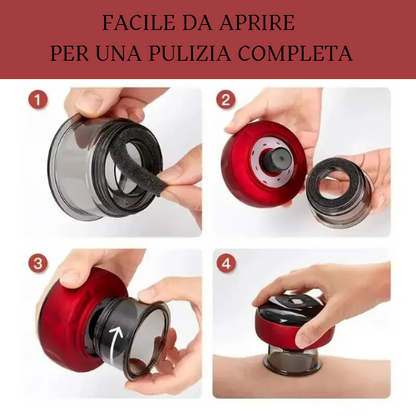 FACILE DA APRIRE
PER UNA PULIZIA COMPLETA

1

2

3

4