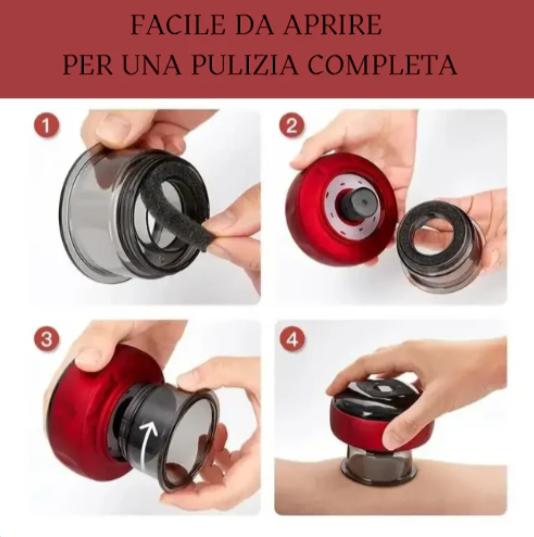 FACILE DA APRIRE
PER UNA PULIZIA COMPLETA

1

2

3

4