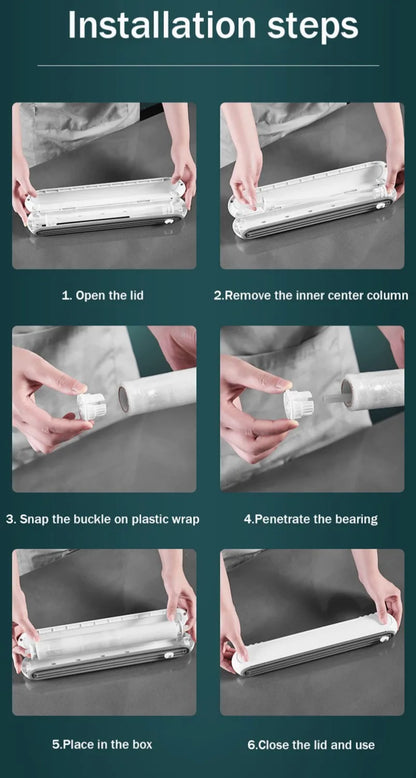 Installation steps

1. Open the lid

2.Remove the inner center column

3. Snap the buckle on plastic wrap

4.Penetrate the bearing

5.Place in the box

6.Close the lid and use