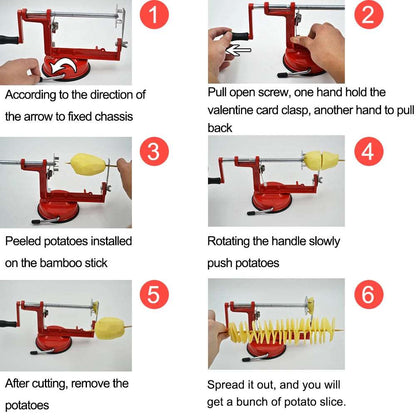 1

According to the direction of the arrow to fixed chassis

2

Pull open screw, one hand hold the valentine card clasp, another hand to pull back

3

Peeled potatoes installed on the bamboo stick

4

Rotating the handle slowly push potatoes

5

After cutting, remove the potatoes

6

Spread it out, and you will get a bunch of potato slice.