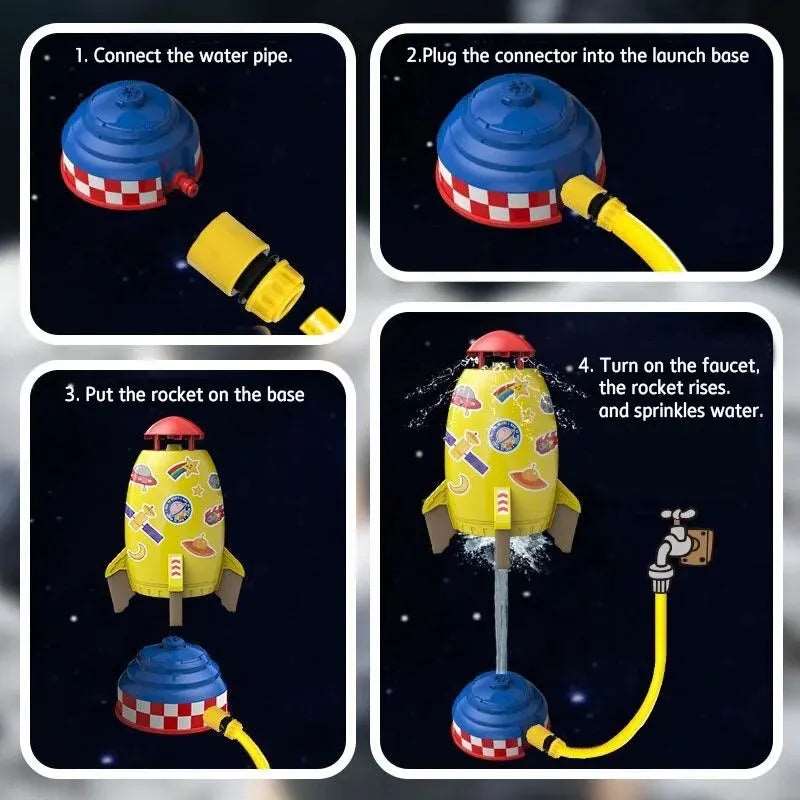 1. Connect the water pipe.

2.Plug the connector into the launch base

3. Put the rocket on the base

4. Turn on the faucet, the rocket rises. and sprinkles water.