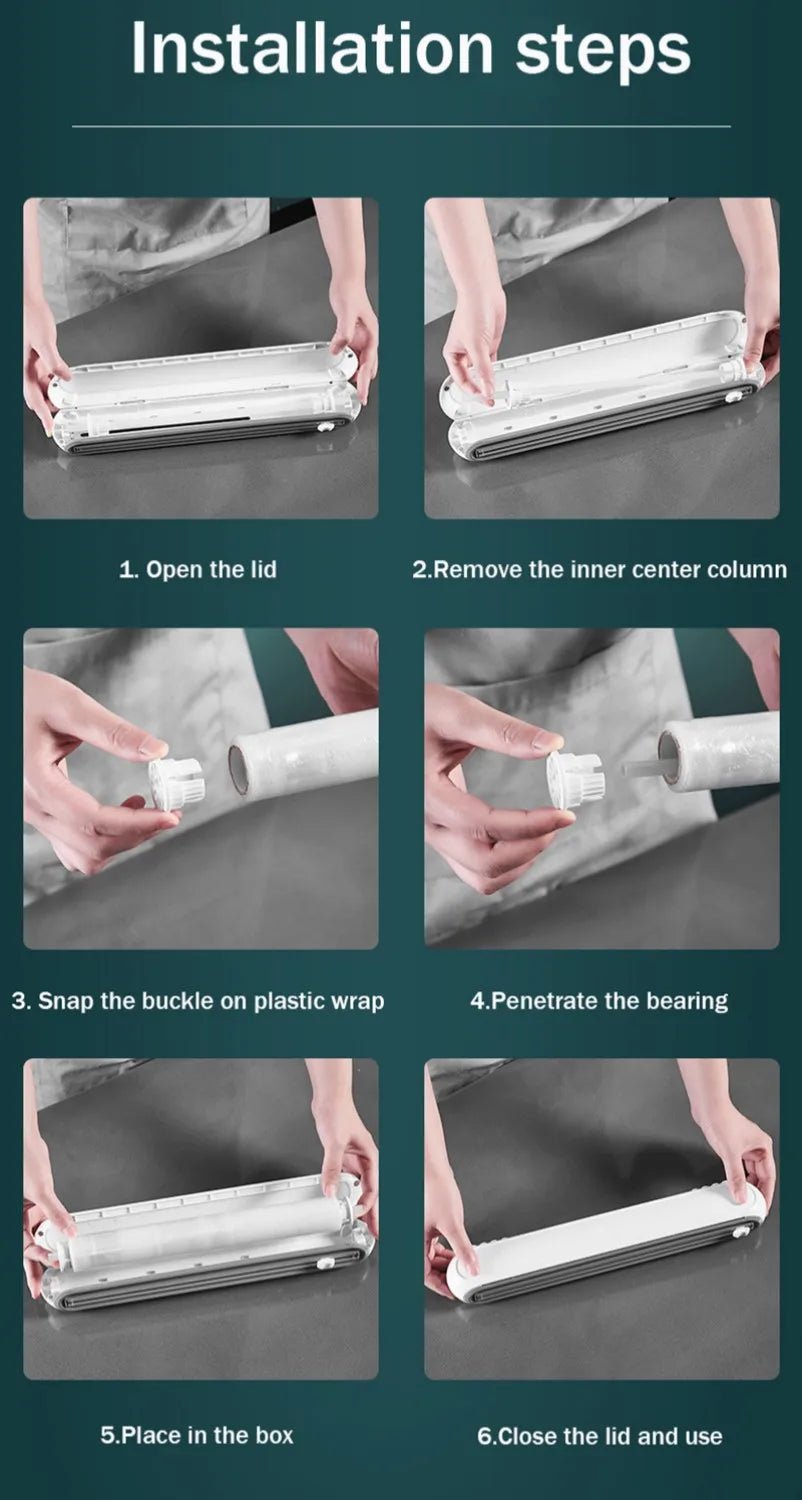 Installation steps

1. Open the lid

2.Remove the inner center column

3. Snap the buckle on plastic wrap

4.Penetrate the bearing

5.Place in the box

6.Close the lid and use