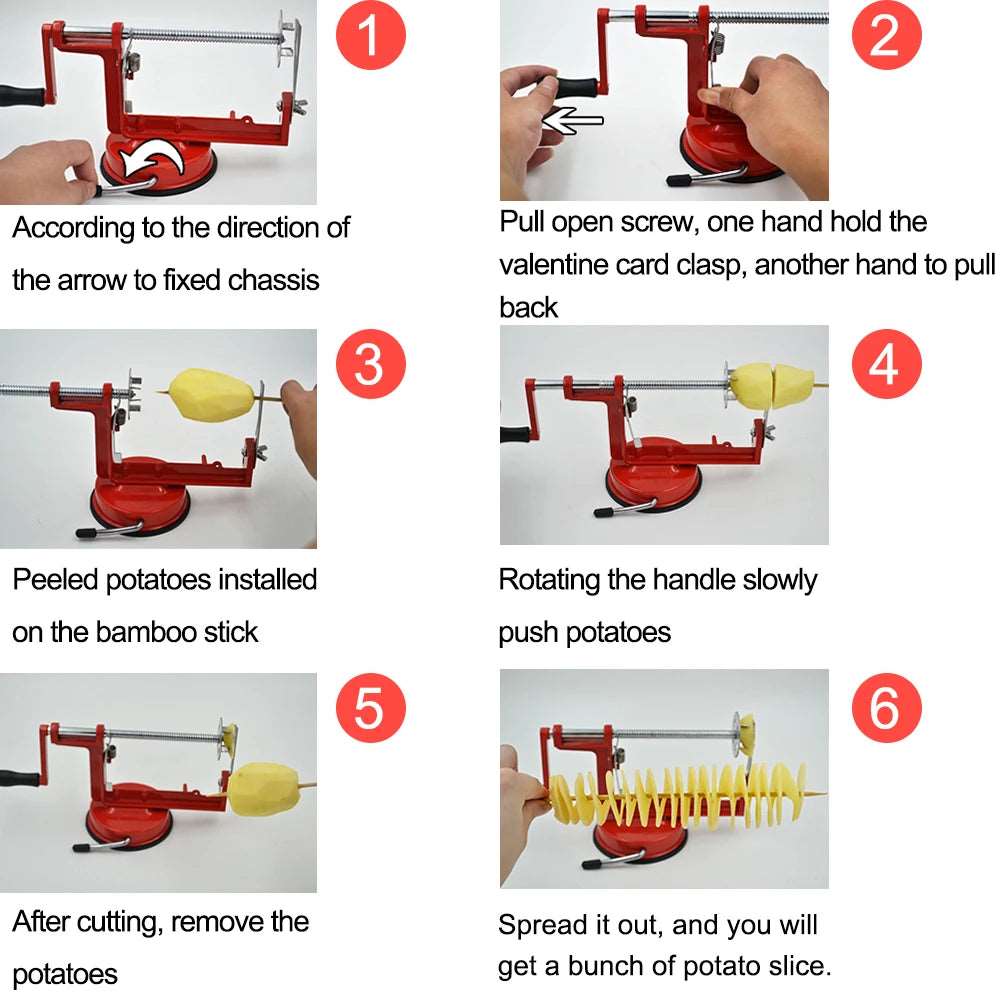 1

According to the direction of the arrow to fixed chassis

2

Pull open screw, one hand hold the valentine card clasp, another hand to pull back

3

Peeled potatoes installed on the bamboo stick

4

Rotating the handle slowly push potatoes

5

After cutting, remove the potatoes

6

Spread it out, and you will get a bunch of potato slice.