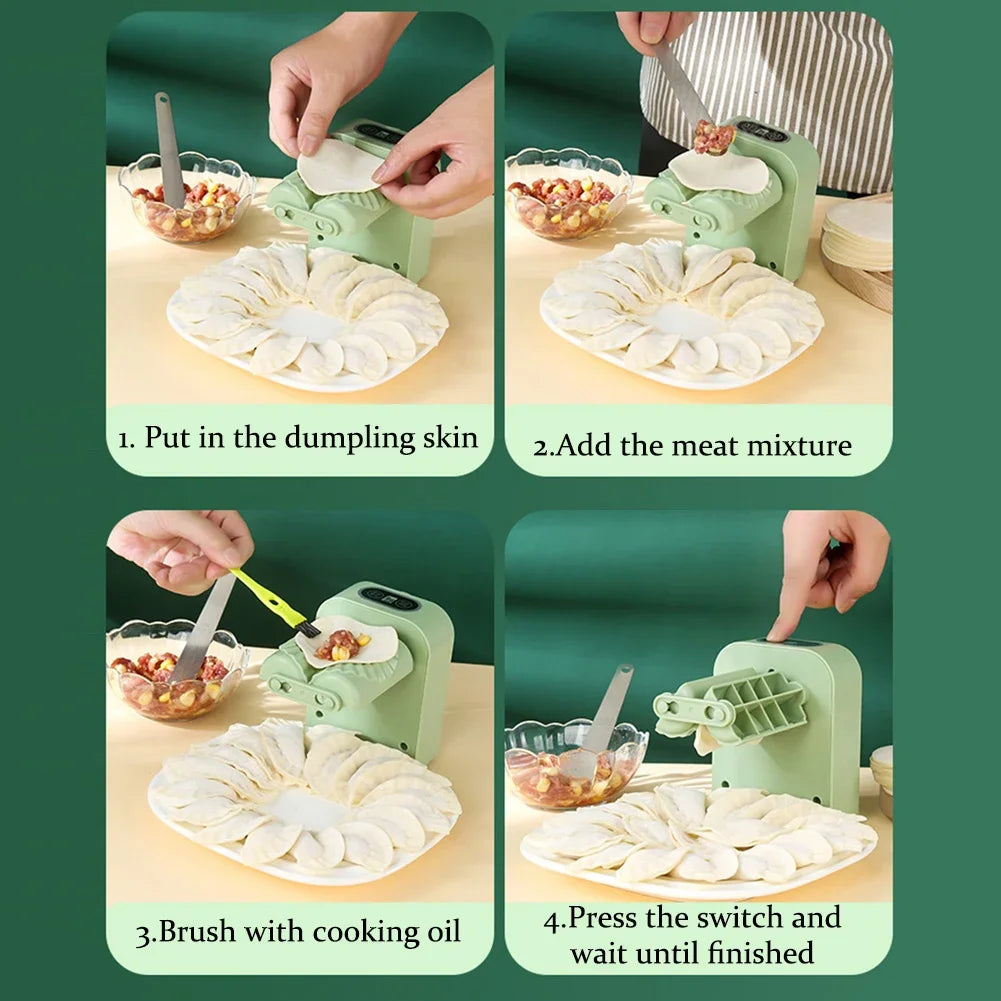 1. Put in the dumpling skin

2.Add the meat mixture

3.Brush with cooking oil

4.Press the switch and wait until finished