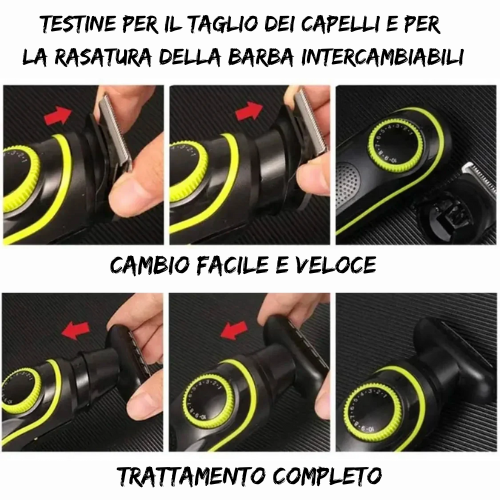 TESTINE PER IL TAGLIO DEI CAPELLI E PER LA RASATURA DELLA BARBA INTERCAMBIABILI

CAMBIO FACILE E VELOCE

TRATTAMENTO COMPLETO