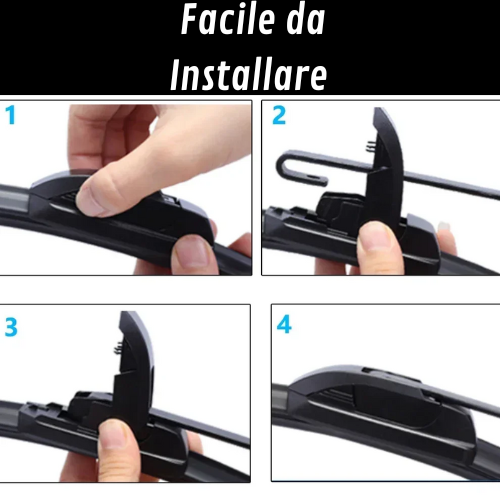 Facile da
Installare

1

2

3

4