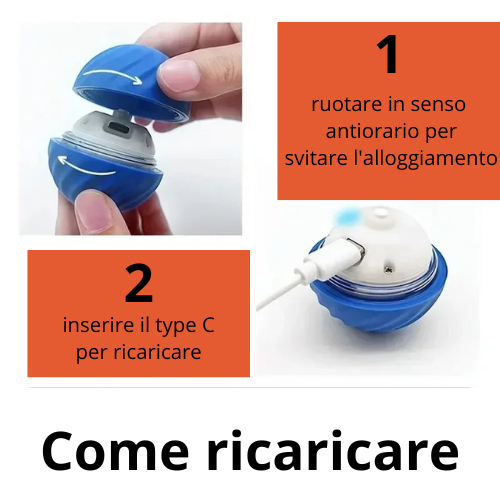 1

ruotare in senso antiorario per svitare l'alloggiamento

2

inserire il type C per ricaricare

Come ricaricare